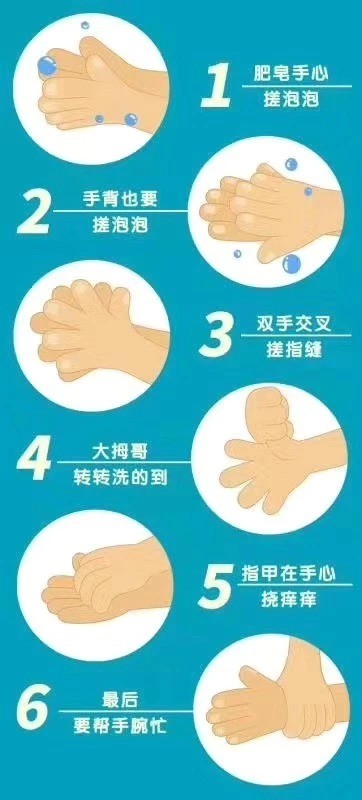 1 肥皂手心
搓泡泡

2 手背也要
搓泡泡

3 双手交叉
搓指缝

4 大拇哥
转转洗的到

5 指甲在手心
挠痒痒

6 最后
要帮手腕忙