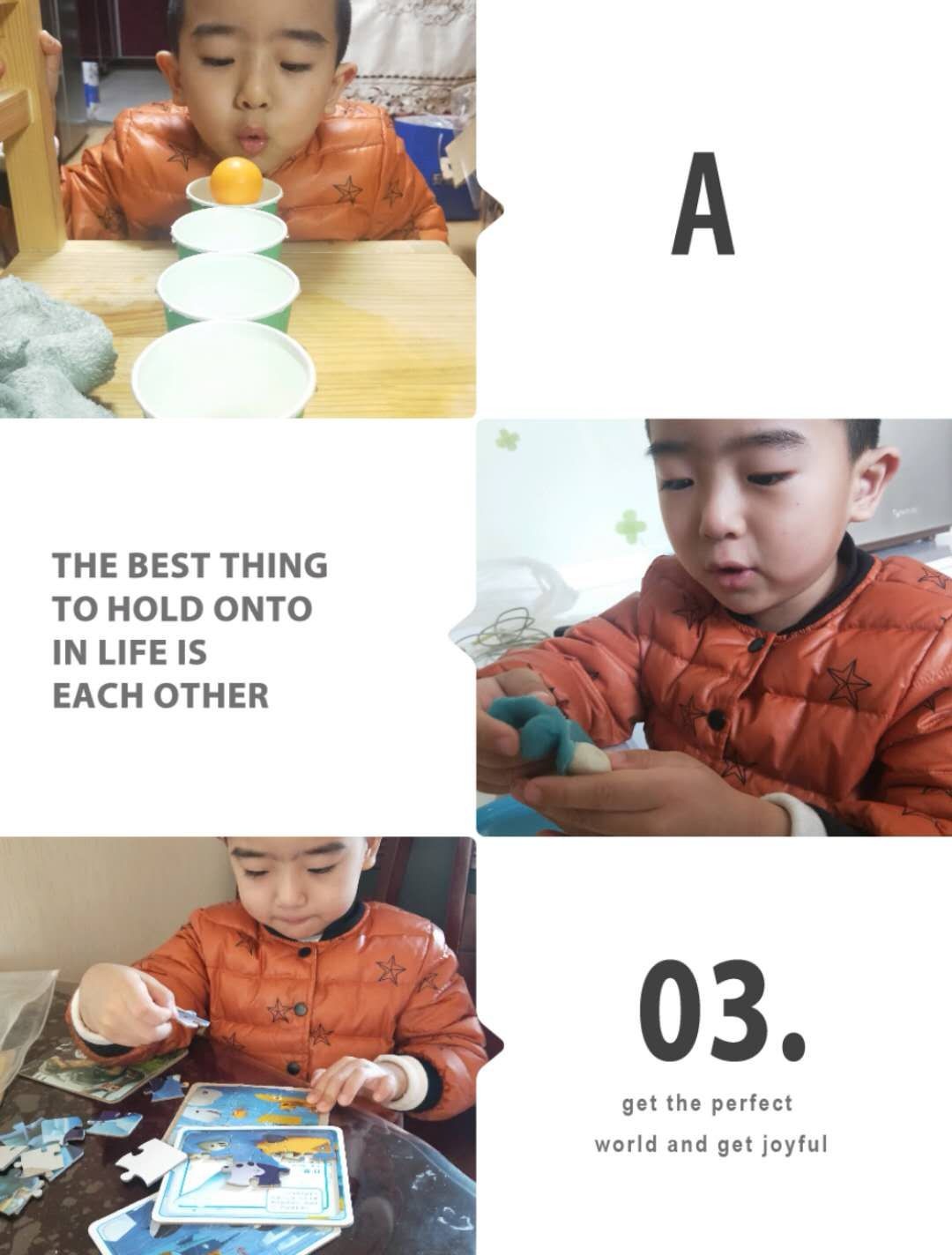 A

THE BEST THING TO HOLD ONTO IN LIFE IS EACH OTHER

03.

get the perfect world and get joyful